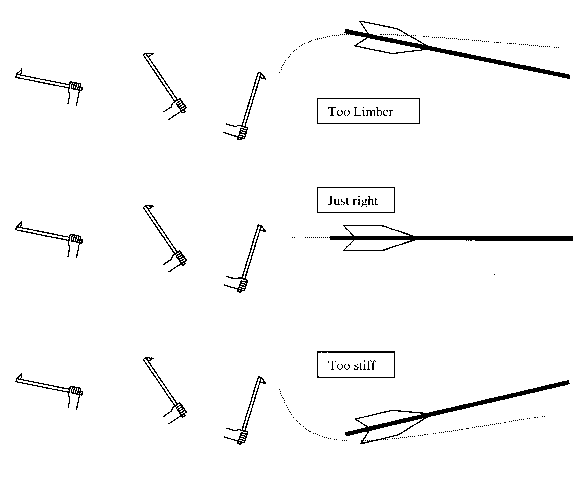 Too Limber

Just right

Too stiff